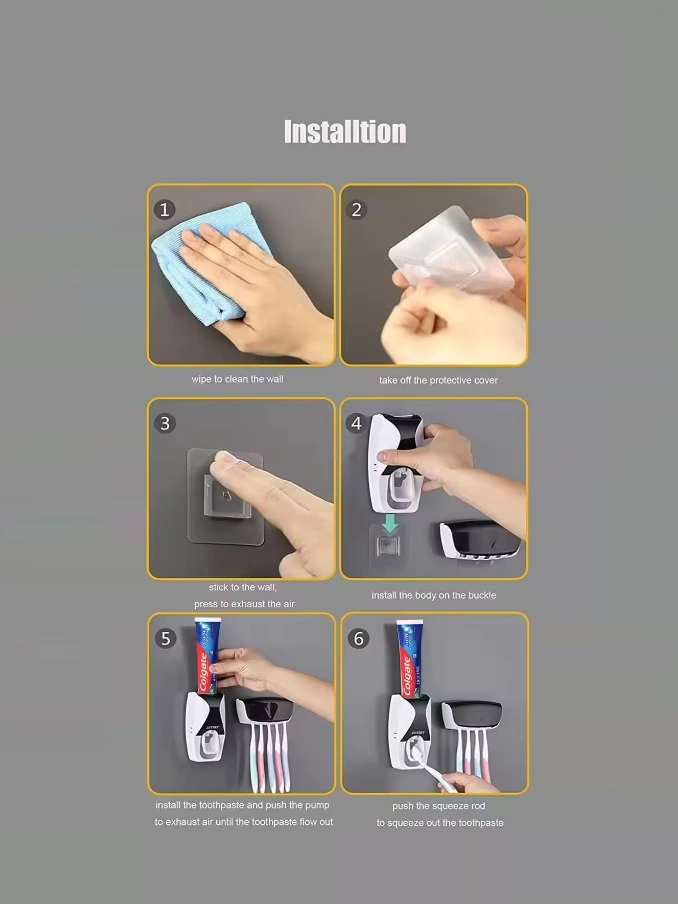 Installtion

1
wipe to clean the wall

2
take off the protective cover

3
stick to the wall,
press to exhaust the air

4
install the body on the buckle

5
Colgate
install the toothpaste and push the pump to exhaust air until the toothpaste flow out

6
Colgate
push the squeeze rod to squeeze out the toothpaste